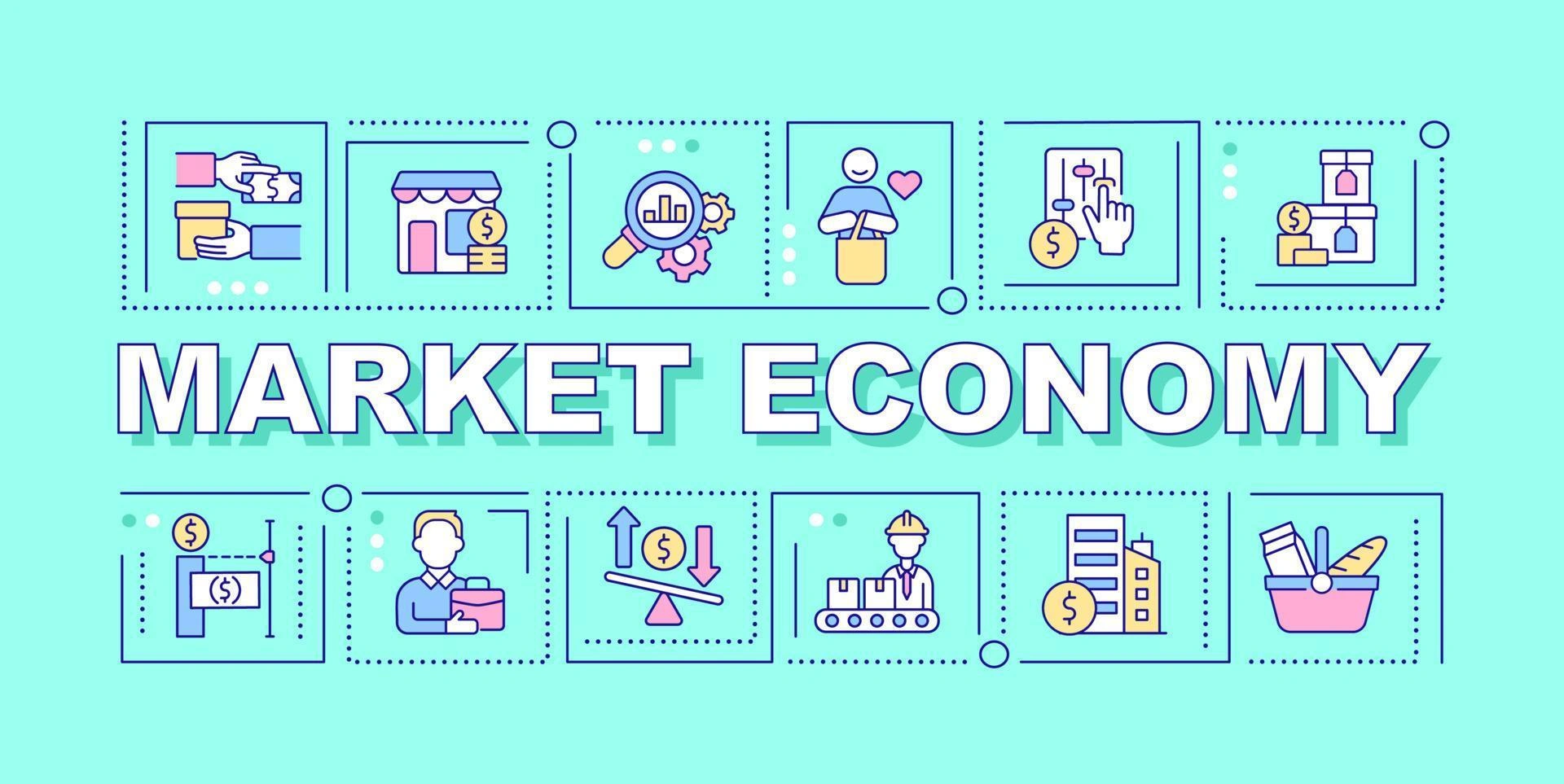 MARKET ECONOMY